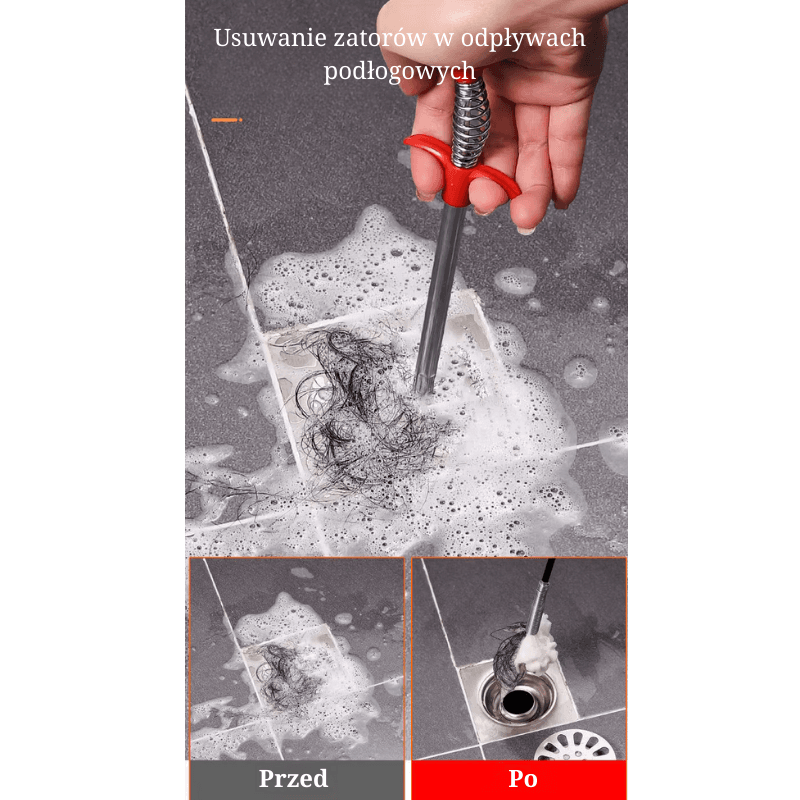 Usuwanie zatorów w odpływach podłogowych

Przed

Po