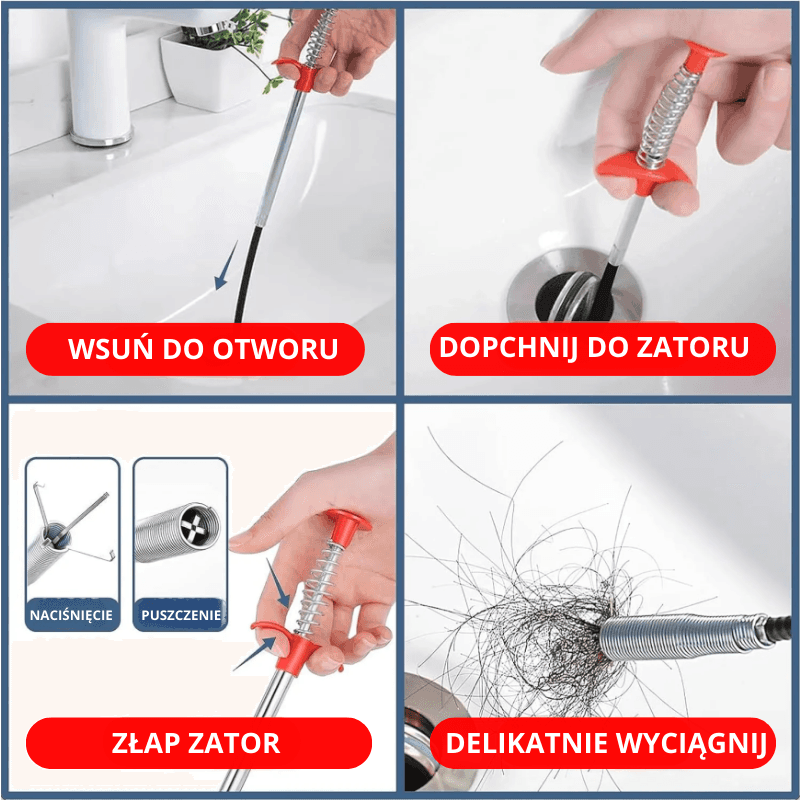 WSUŃ DO OTWORU

DOPCHNIJ DO ZATORU

NACIŚNIĘCIE

PUSZCZENIE

ZŁAP ZATOR

DELIKATNIE WYCIĄGNIJ