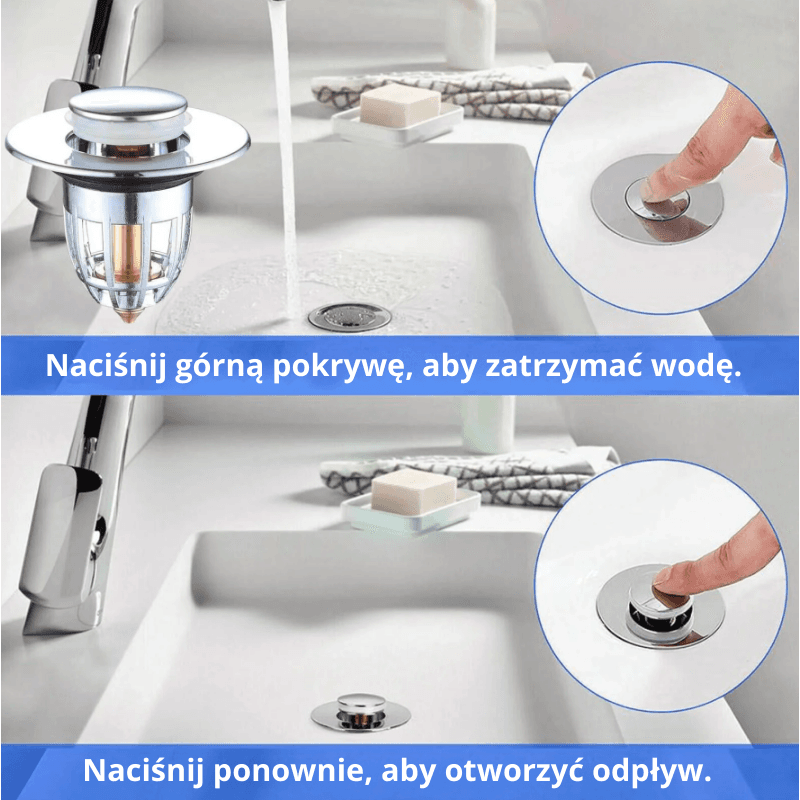 Naciśnij górną pokrywę, aby zatrzymać wodę.

Naciśnij ponownie, aby otworzyć odpływ.