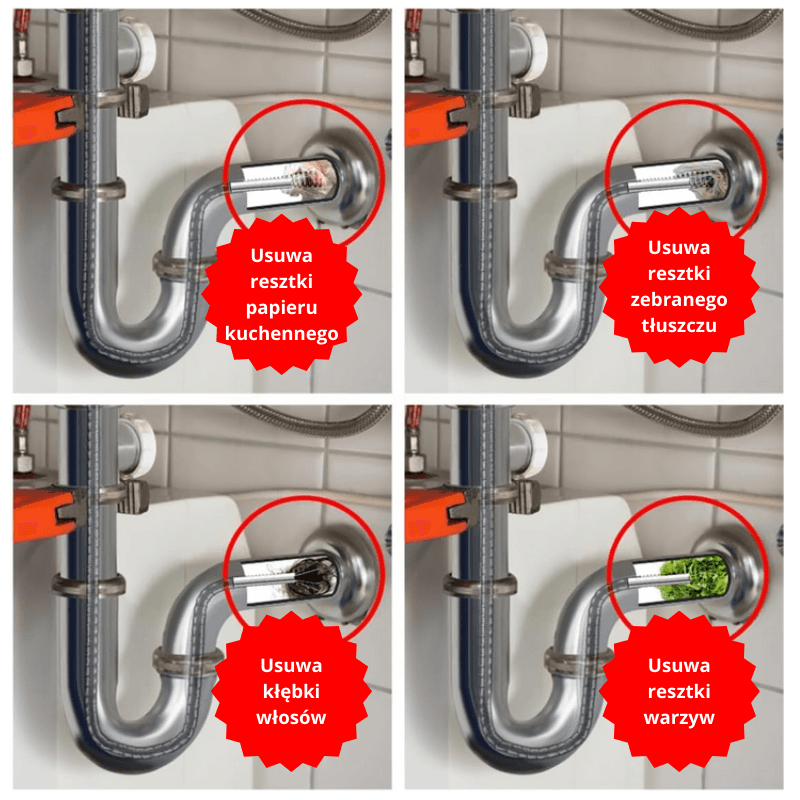 Usuwa resztki papieru kuchennego

Usuwa resztki zebranego tłuszczu

Usuwa kłębki włosów

Usuwa resztki warzyw